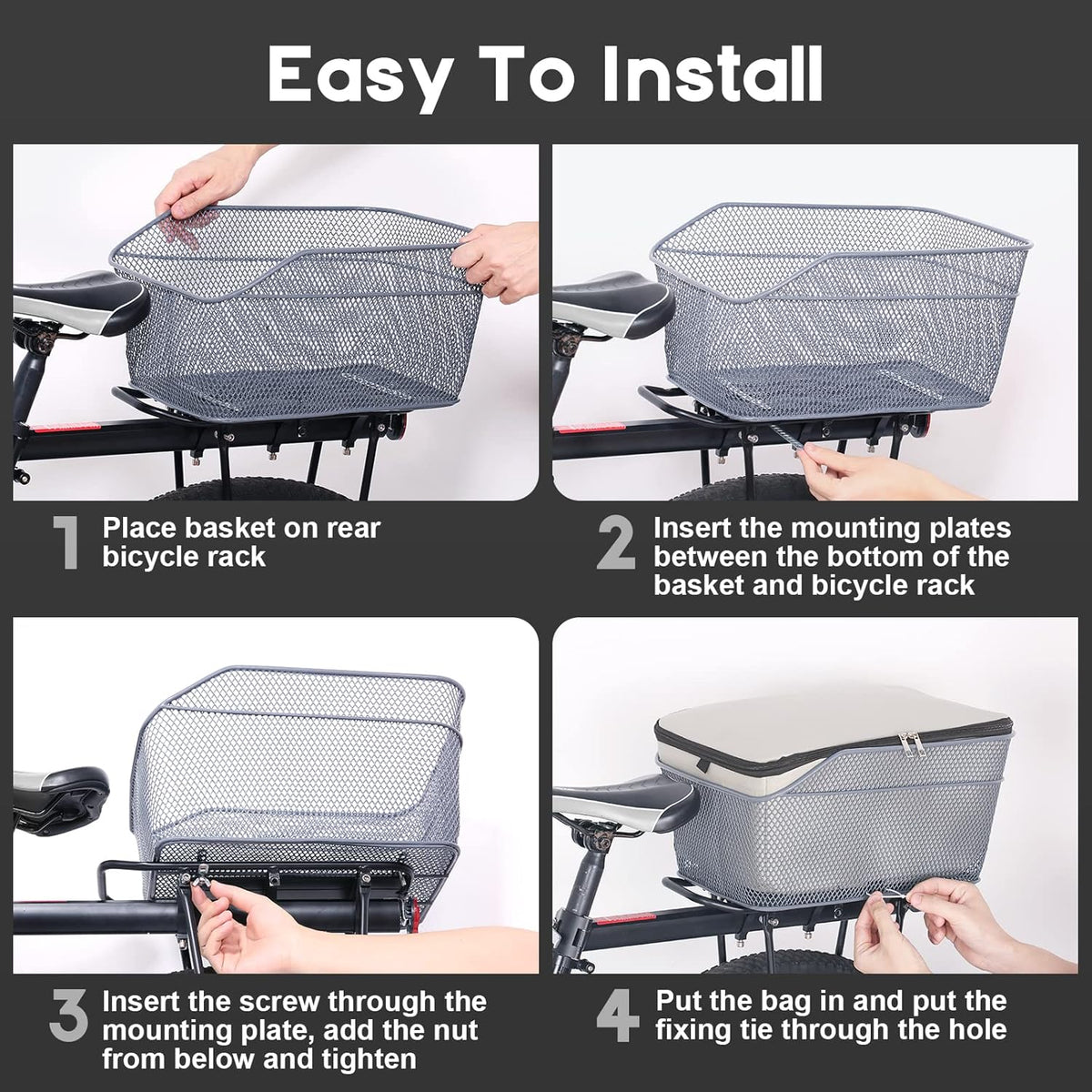 Easy To Install

1 Place basket on rear bicycle rack

2 Insert the mounting plates between the bottom of the basket and bicycle rack

3 Insert the screw through the mounting plate, add the nut from below and tighten

4 Put the bag in and put the fixing tie through the hole